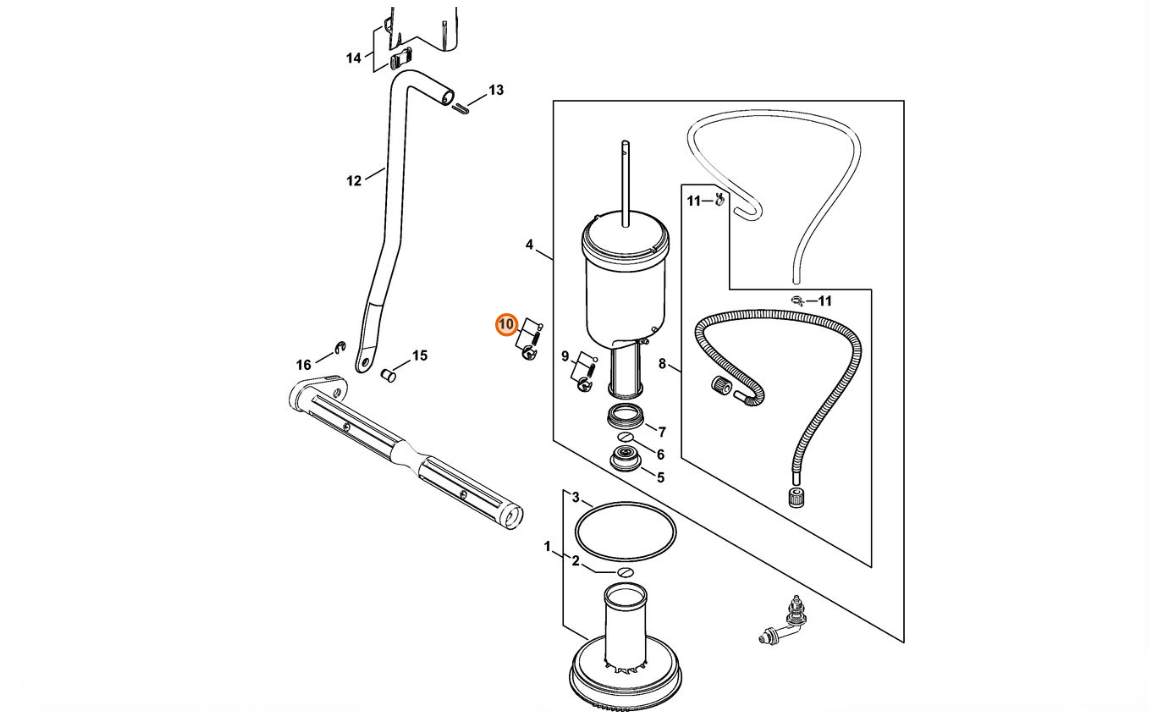 14
13
12
4
11
11
10
9
8
16
15
7
6
5
3
1
2